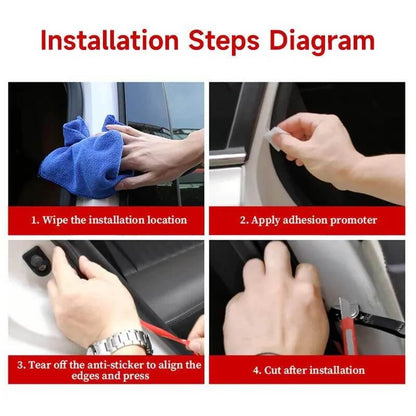 Installation Steps Diagram

1. Wipe the installation location

2. Apply adhesion promoter

3. Tear off the anti-sticker to align the edges and press

4. Cut after installation