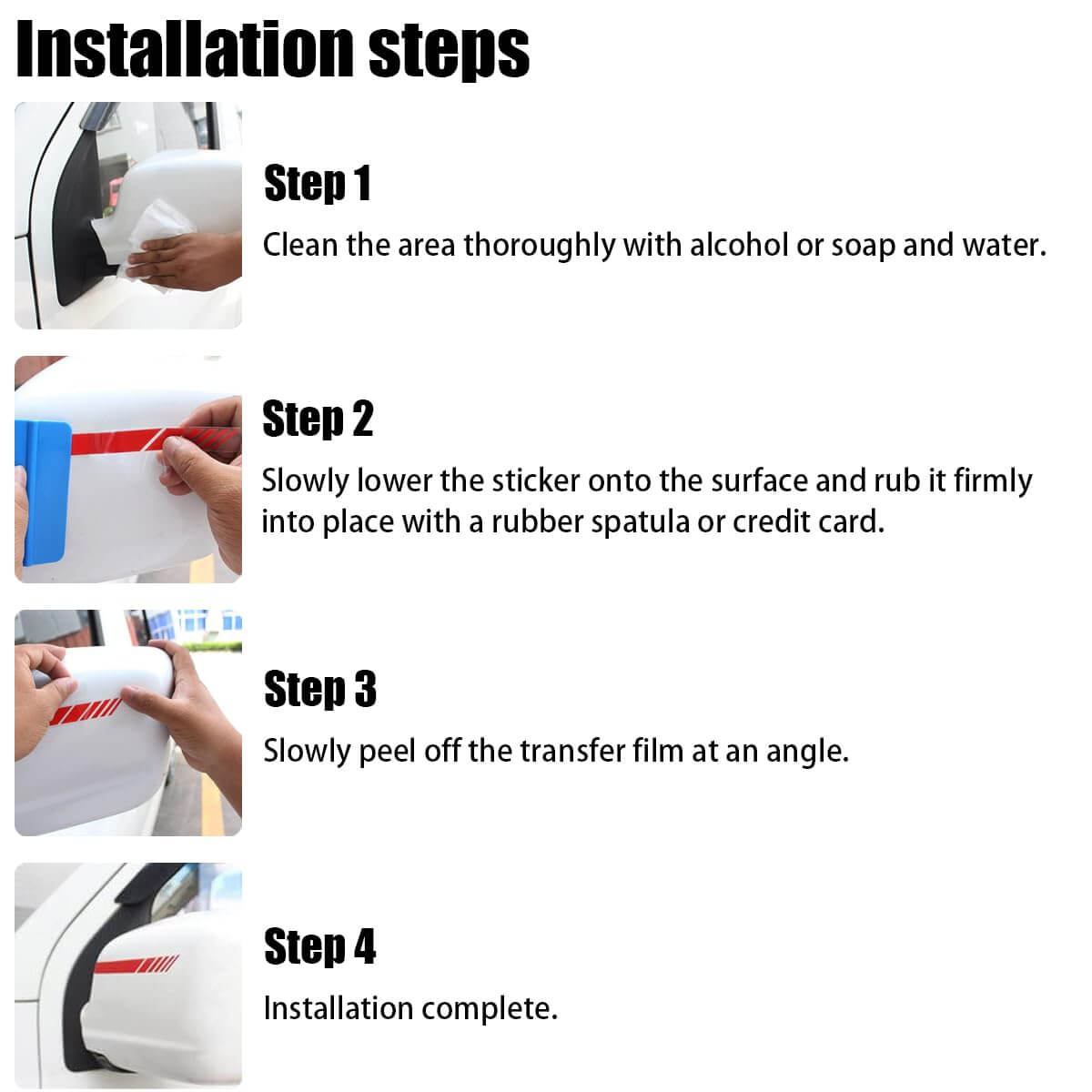 Installation steps

Step 1

Clean the area thoroughly with alcohol or soap and water.

Step 2

Slowly lower the sticker onto the surface and rub it firmly into place with a rubber spatula or credit card.

Step 3

Slowly peel off the transfer film at an angle.

Step 4

Installation complete.