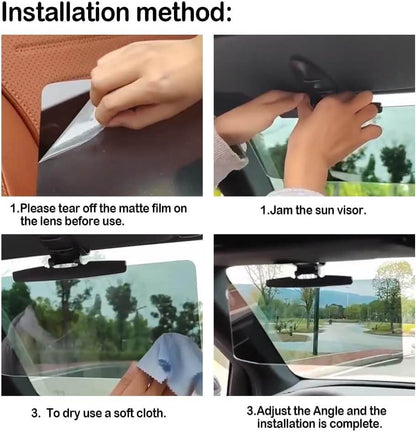 Installation method:

1.Please tear off the matte film on the lens before use.

1.Jam the sun visor.

3. To dry use a soft cloth.

3.Adjust the Angle and the installation is complete.