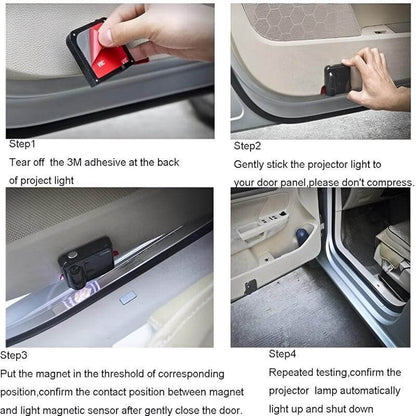 Step1

Tear off the 3M adhesive at the back of project light

Step2

Gently stick the projector light to your door panel,please don't compress.

Step3

Put the magnet in the threshold of corresponding position,confirm the contact position between magnet and light magnetic sensor after gently close the door.

Step4

Repeated testing,confirm the projector lamp automatically light up and shut down