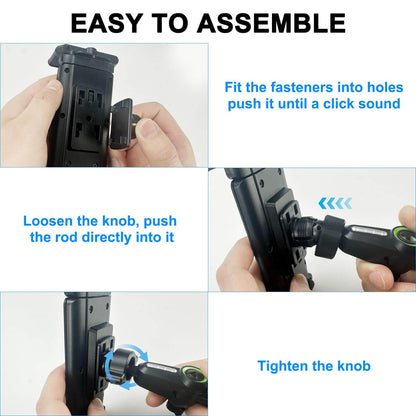 EASY TO ASSEMBLE

Fit the fasteners into holes push it until a click sound

Loosen the knob, push the rod directly into it

Tighten the knob