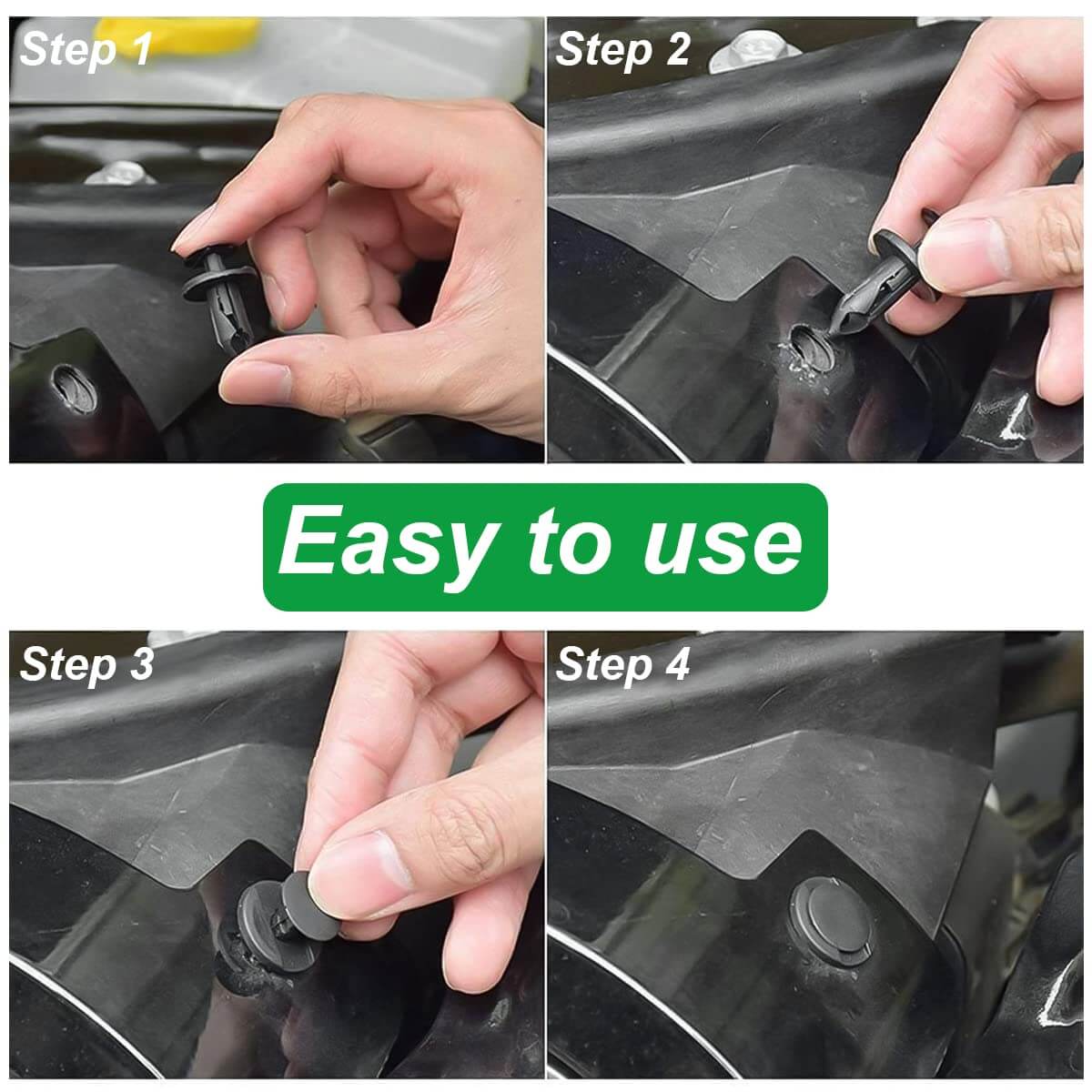 Step 1

Step 2

Easy to use

Step 3

Step 4