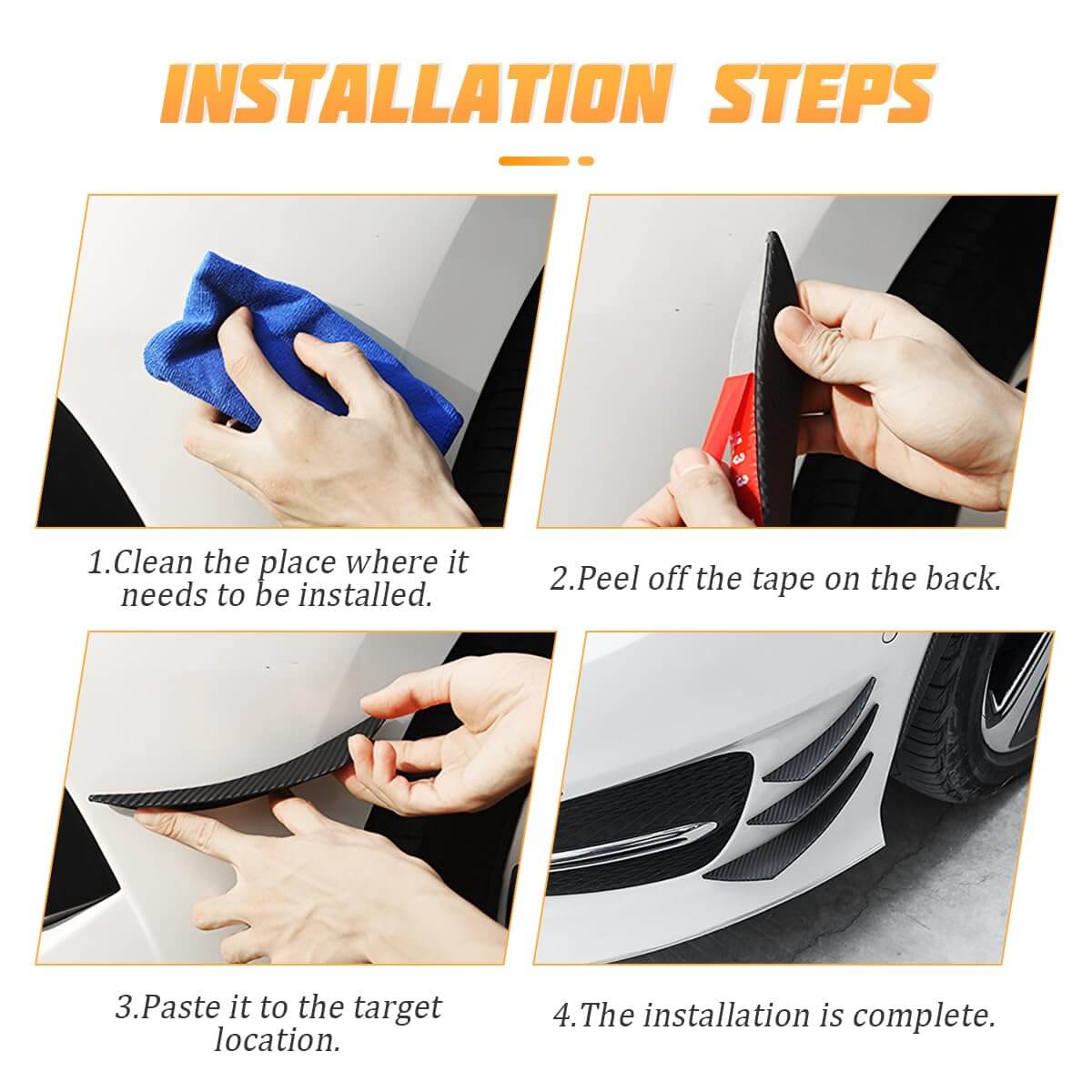 INSTALLATION STEPS

1.Clean the place where it needs to be installed.

2.Peel off the tape on the back.

3.Paste it to the target location.

4.The installation is complete.