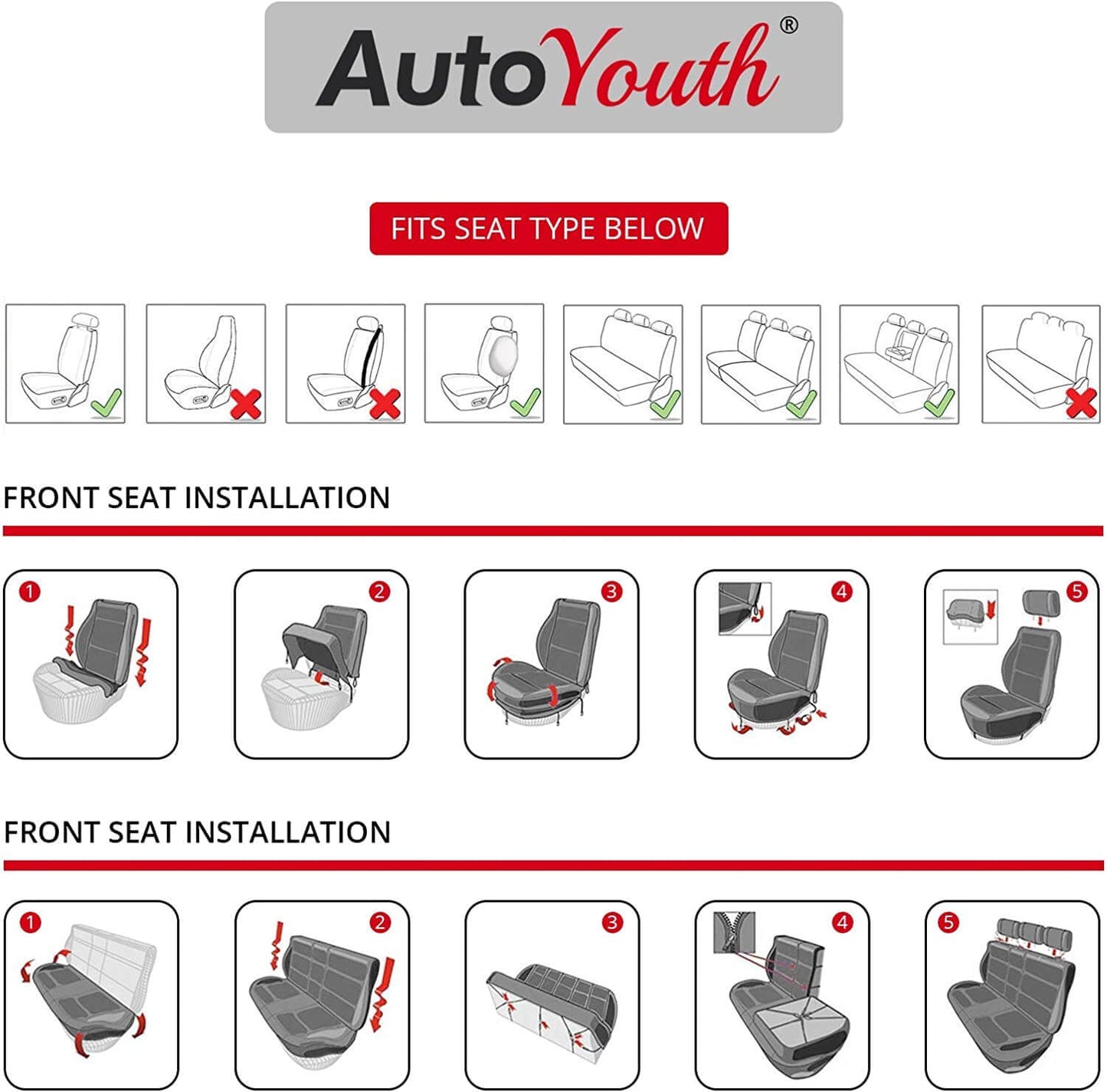 AutoYouth®

FITS SEAT TYPE BELOW

FRONT SEAT INSTALLATION

1 2 3 4 5

FRONT SEAT INSTALLATION

1 2 3 4 5