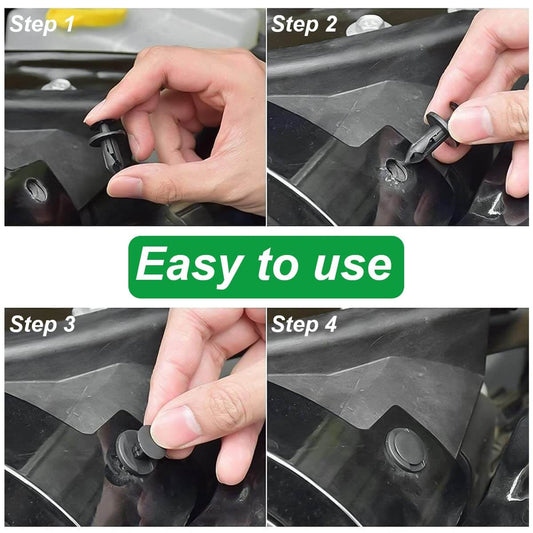 Step 1

Step 2

Easy to use

Step 3

Step 4